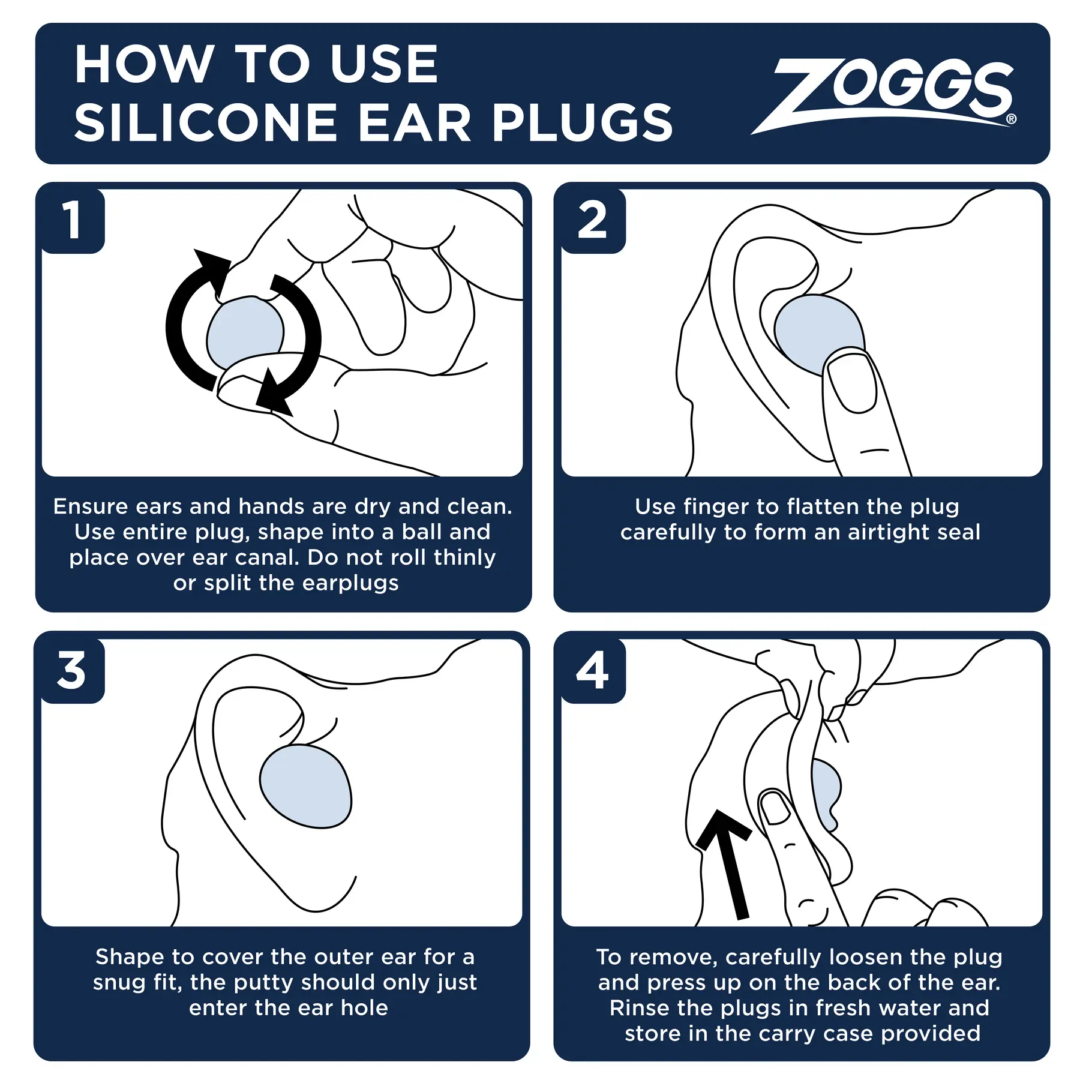 HOW TO USE
SILICONE EAR PLUGS

ZOGGS®

1

Ensure ears and hands are dry and clean. Use entire plug, shape into a ball and place over ear canal. Do not roll thinly or split the earplugs

2

Use finger to flatten the plug carefully to form an airtight seal

3

Shape to cover the outer ear for a snug fit, the putty should only just enter the ear hole

4

To remove, carefully loosen the plug and press up on the back of the ear. Rinse the plugs in fresh water and store in the carry case provided